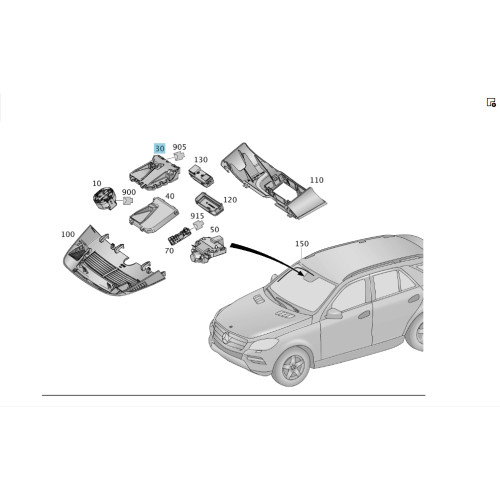 30
905
130
110
10
900
40
120
915
50
100
70
150